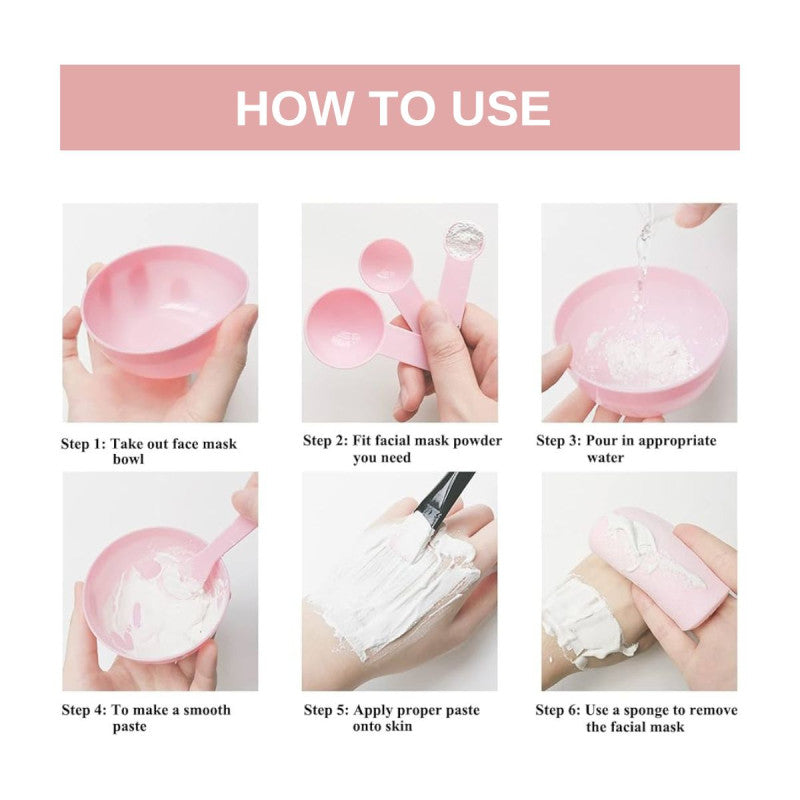 HOW TO USE

Step 1: Take out face mask bowl

Step 2: Fit facial mask powder you need

Step 3: Pour in appropriate water

Step 4: To make a smooth paste

Step 5: Apply proper paste onto skin

Step 6: Use a sponge to remove the facial mask