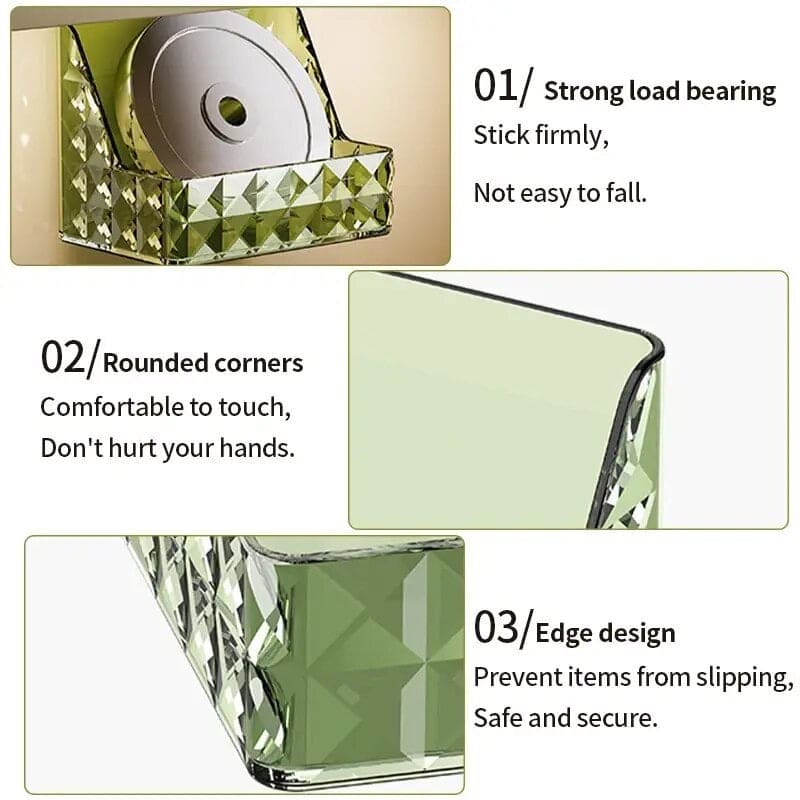 01/ Strong load bearing
Stick firmly,

Not easy to fall.

02/ Rounded corners
Comfortable to touch,
Don't hurt your hands.

03/ Edge design
Prevent items from slipping,
Safe and secure.