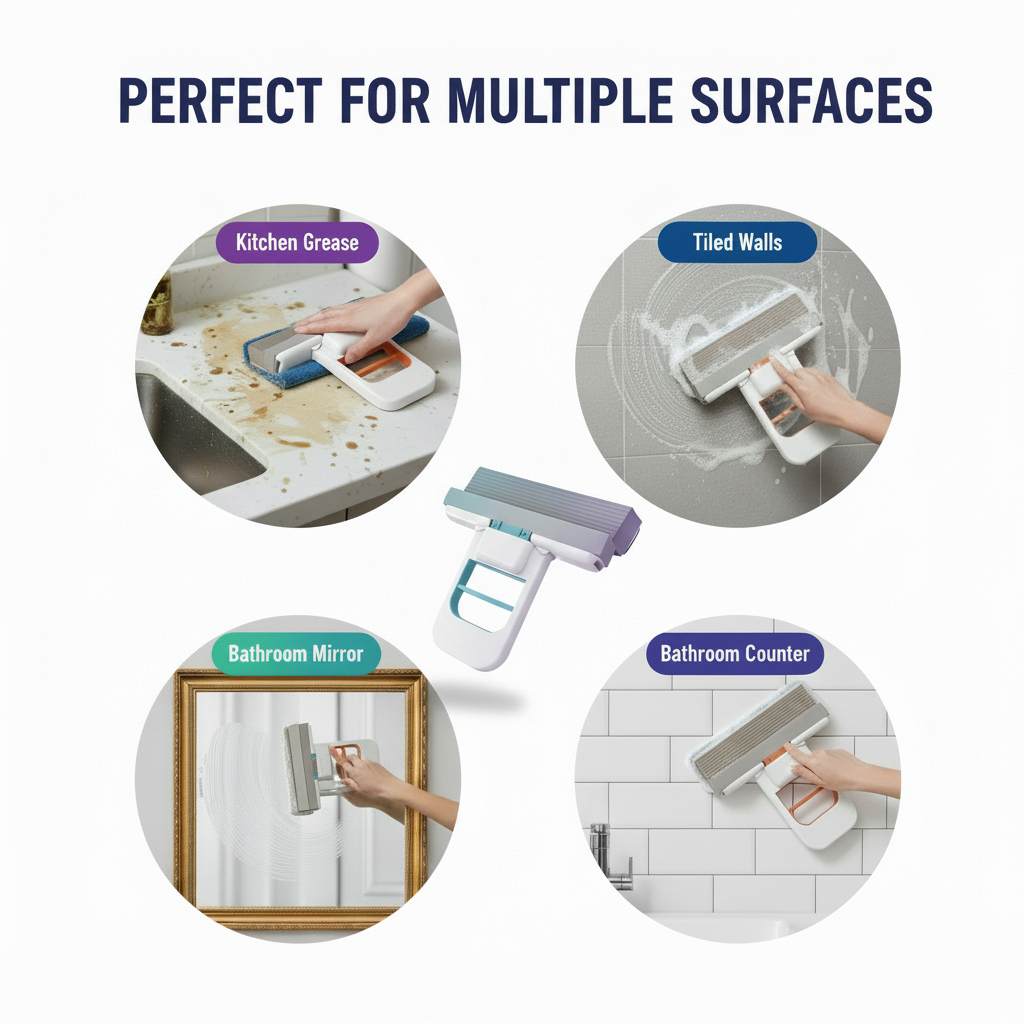 PERFECT FOR MULTIPLE SURFACES

Kitchen Grease

Tiled Walls

Bathroom Mirror

Bathroom Counter